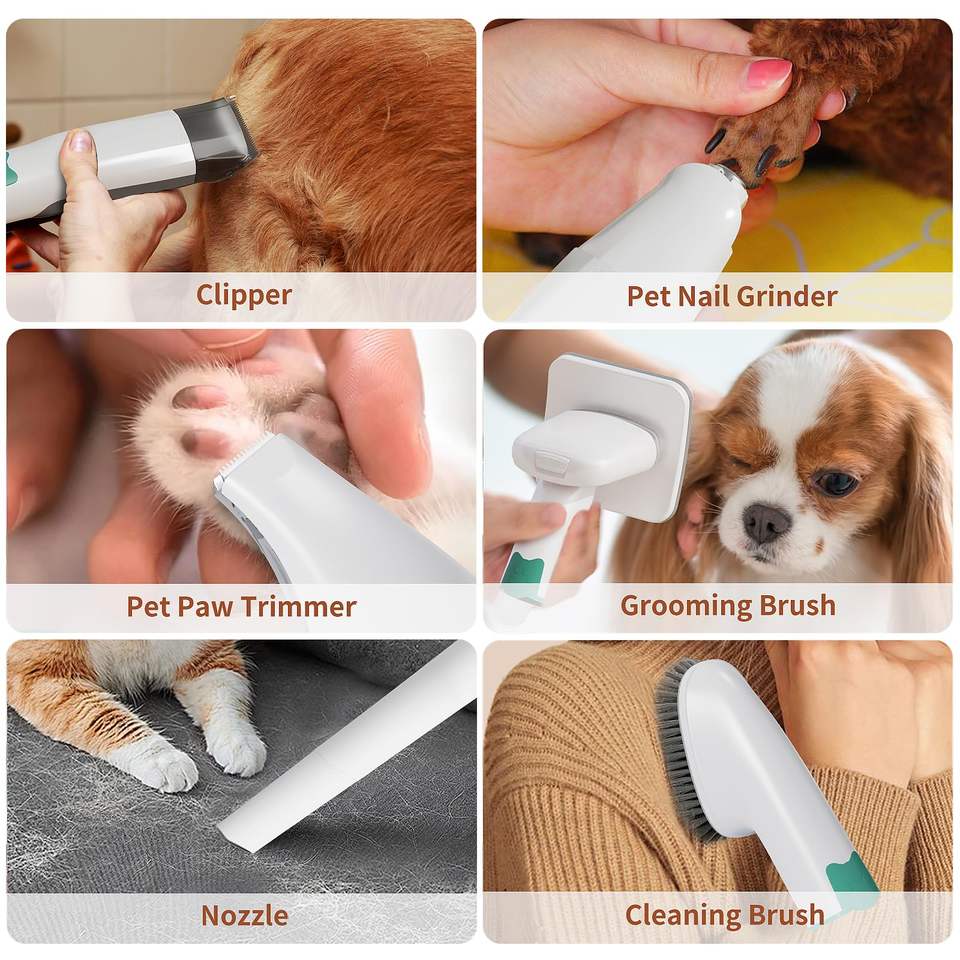 Clipper

Pet Nail Grinder

Pet Paw Trimmer

Grooming Brush

Nozzle

Cleaning Brush